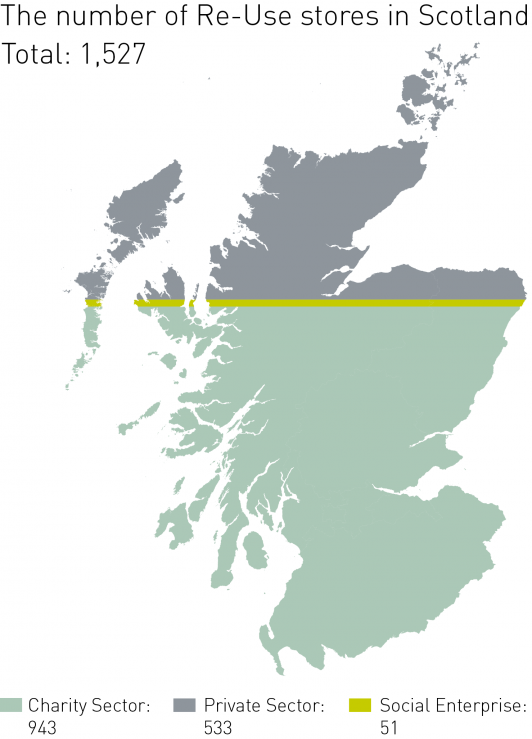 The number of Re-Use stores in Scotland
Total: 1,527

Charity Sector: 943

Private Sector: 533

Social Enterprise: 51