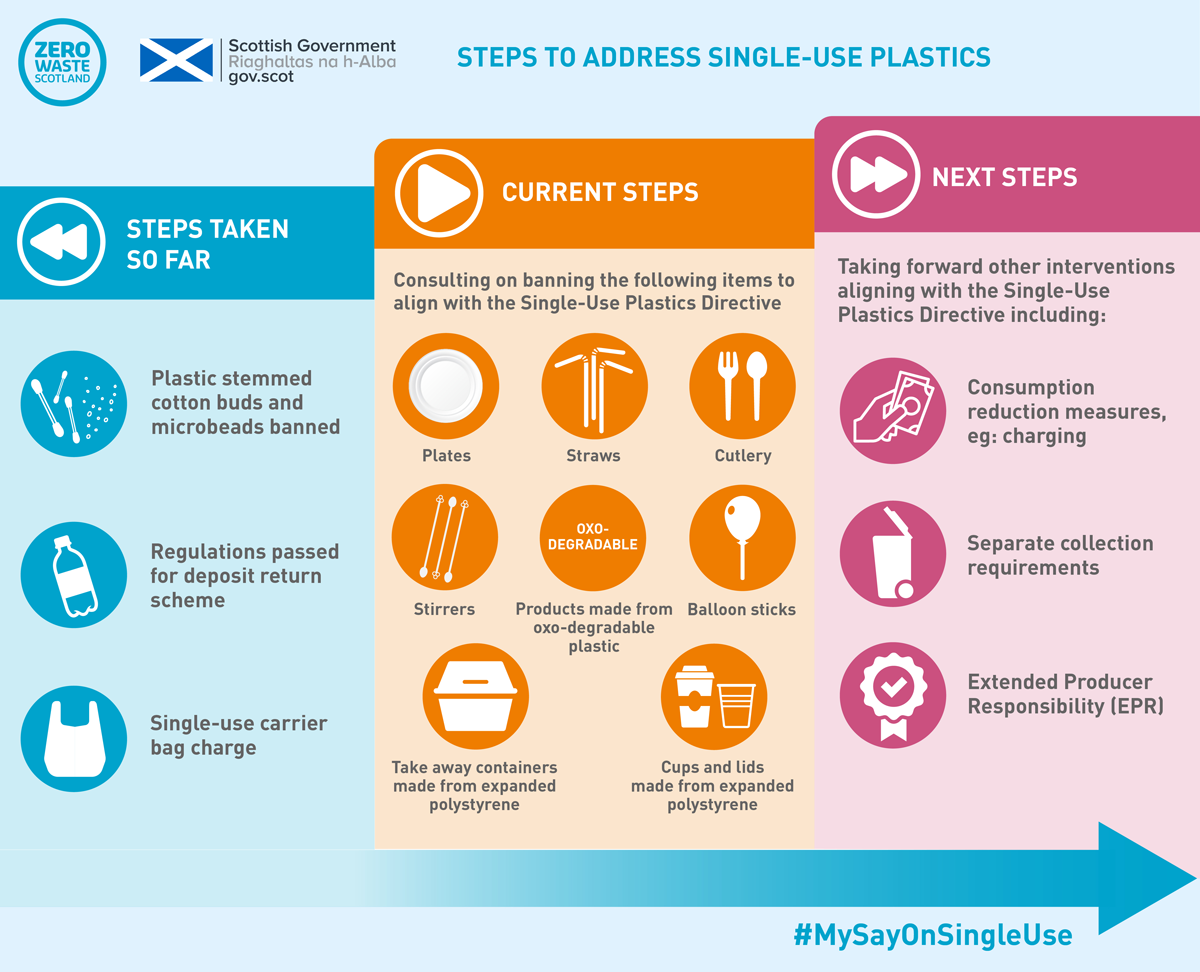 ZERO WASTE SCOTLAND

Scottish Government
Riaghaltas na h-Alba
gov.scot

STEPS TO ADDRESS SINGLE-USE PLASTICS

STEPS TAKEN SO FAR

Plastic stemmed cotton buds and microbeads banned

Regulations passed for deposit return scheme

Single-use carrier bag charge

CURRENT STEPS

Consulting on banning the following items to align with the Single-Use Plastics Directive

Plates

Straws

Cutlery

Stirrers

OXO-DEGRADABLE

Products made from oxo-degradable plastic

Balloon sticks

Take away containers made from expanded polystyrene

Cups and lids made from expanded polystyrene

NEXT STEPS

Taking forward other interventions aligning with the Single-Use Plastics Directive including:

Consumption reduction measures, eg: charging

Separate collection requirements

Extended Producer Responsibility (EPR)

#MySayOnSingleUse