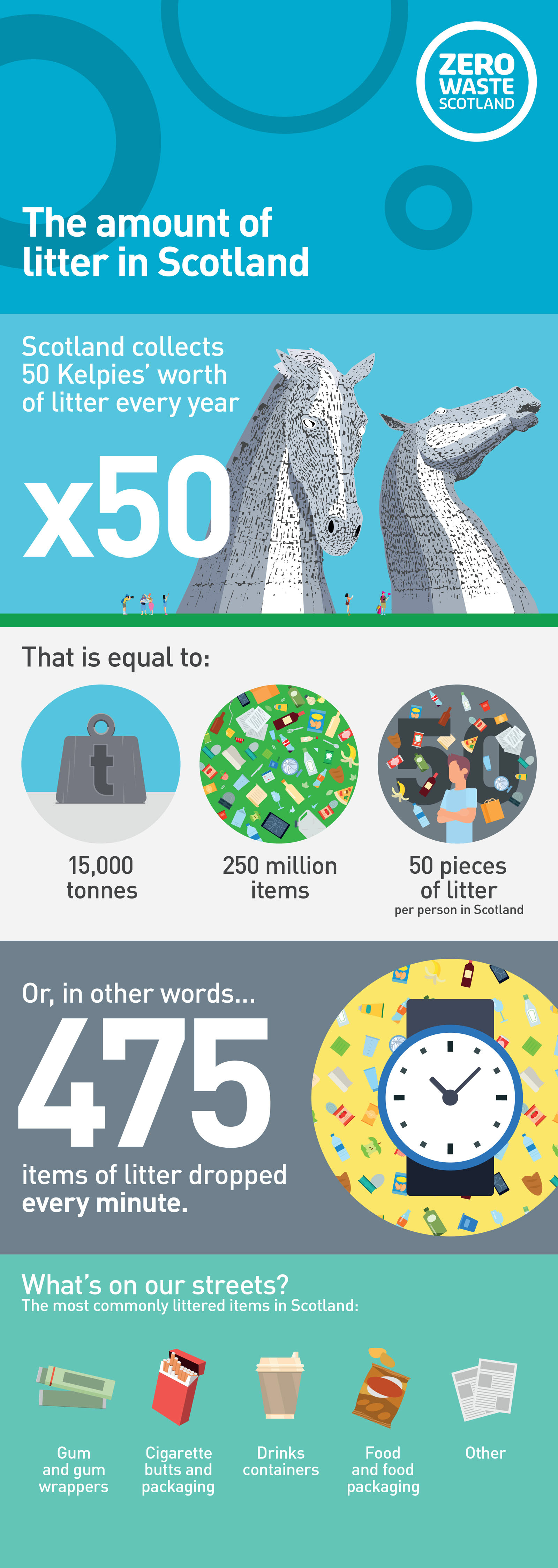 ZERO WASTE SCOTLAND

The amount of litter in Scotland

Scotland collects 50 Kelpies' worth of litter every year

x50

That is equal to:

t

15,000 tonnes

250 million items

50

50 pieces of litter
per person in Scotland

Or, in other words...

475

items of litter dropped every minute.

What's on our streets?
The most commonly littered items in Scotland:

Gum and gum wrappers

Cigarette butts and packaging

Drinks containers

Food and food packaging

Other