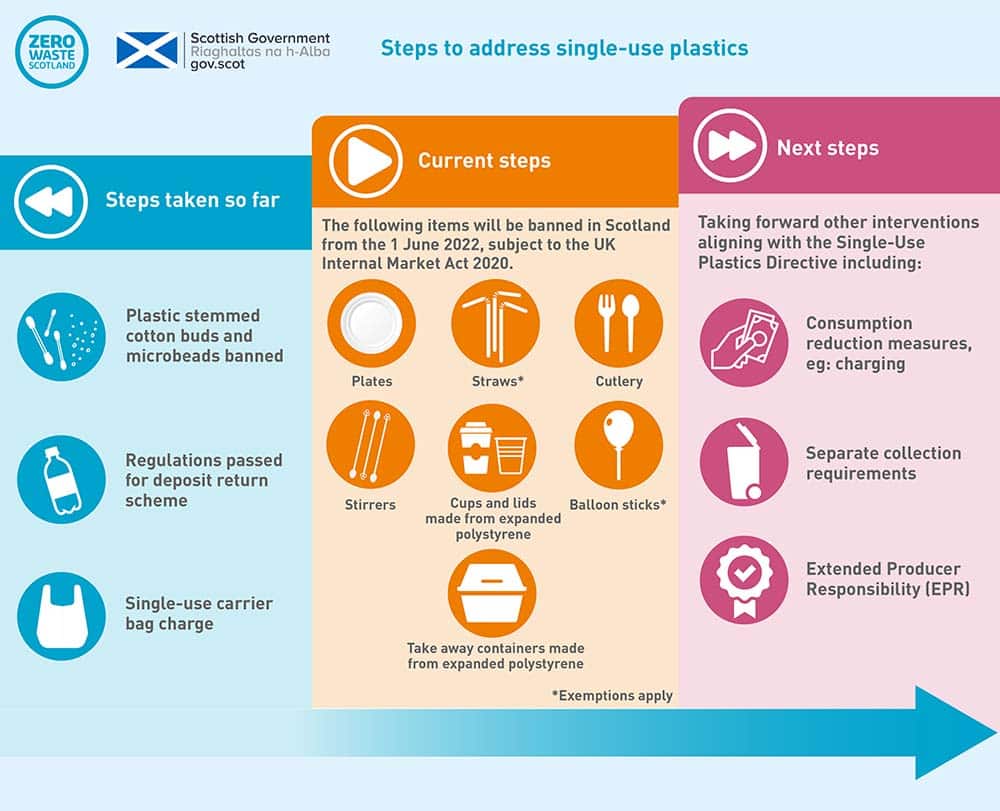 ZERO WASTE SCOTLAND

Scottish Government
Riaghaltas na h-Alba
gov.scot

Steps to address single-use plastics

Steps taken so far

Plastic stemmed cotton buds and microbeads banned

Regulations passed for deposit return scheme

Single-use carrier bag charge

Current steps

The following items will be banned in Scotland from the 1 June 2022, subject to the UK Internal Market Act 2020.

Plates

Straws*

Cutlery

Stirrers

Cups and lids made from expanded polystyrene

Balloon sticks*

Take away containers made from expanded polystyrene

*Exemptions apply

Next steps

Taking forward other interventions aligning with the Single-Use Plastics Directive including:

Consumption reduction measures, eg: charging

Separate collection requirements

Extended Producer Responsibility (EPR)