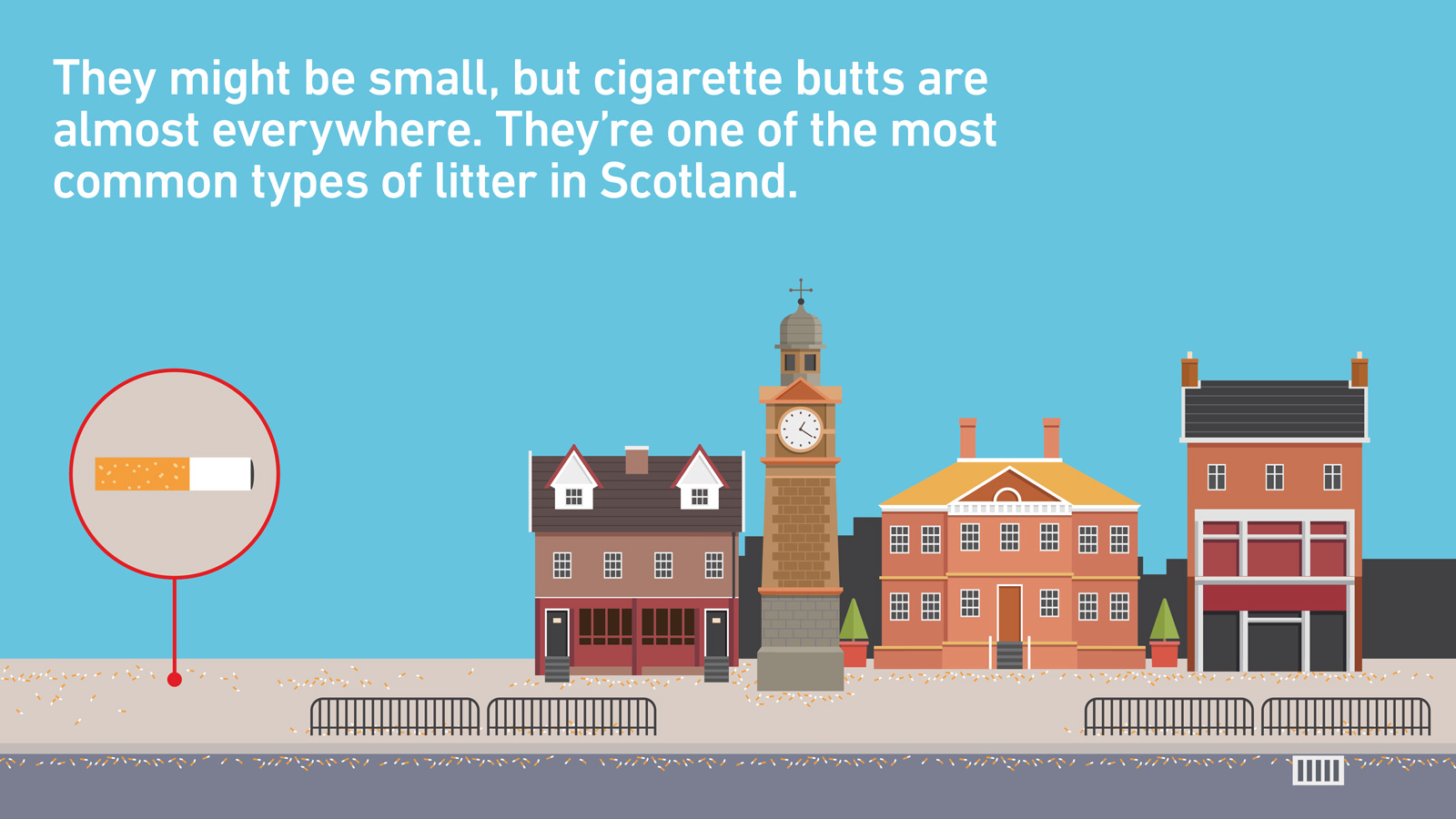 They might be small, but cigarette butts are almost everywhere. They're one of the most common types of litter in Scotland.