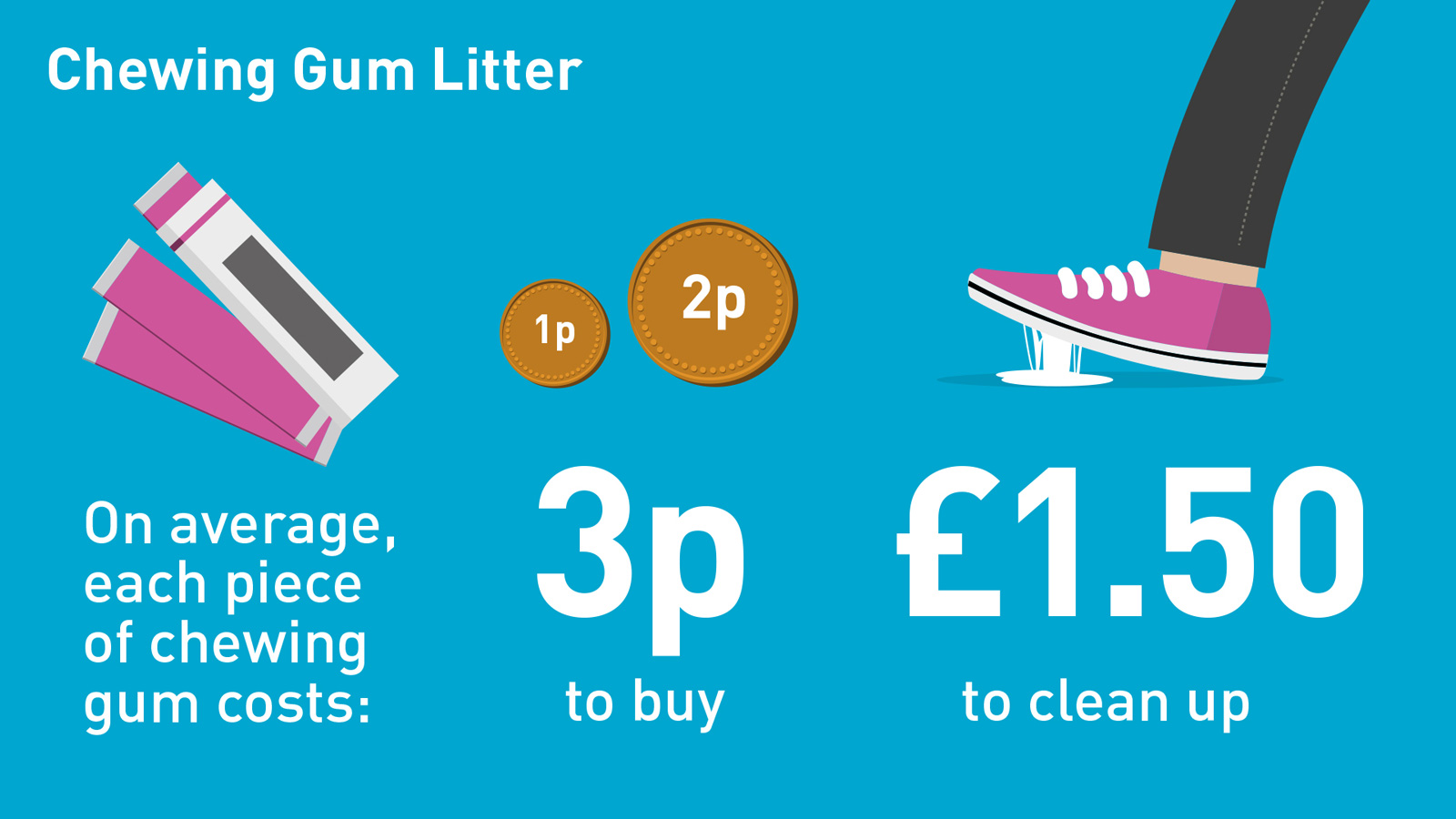 Chewing Gum Litter

1p

2p

On average, each piece of chewing gum costs:

3p

to buy

£1.50

to clean up