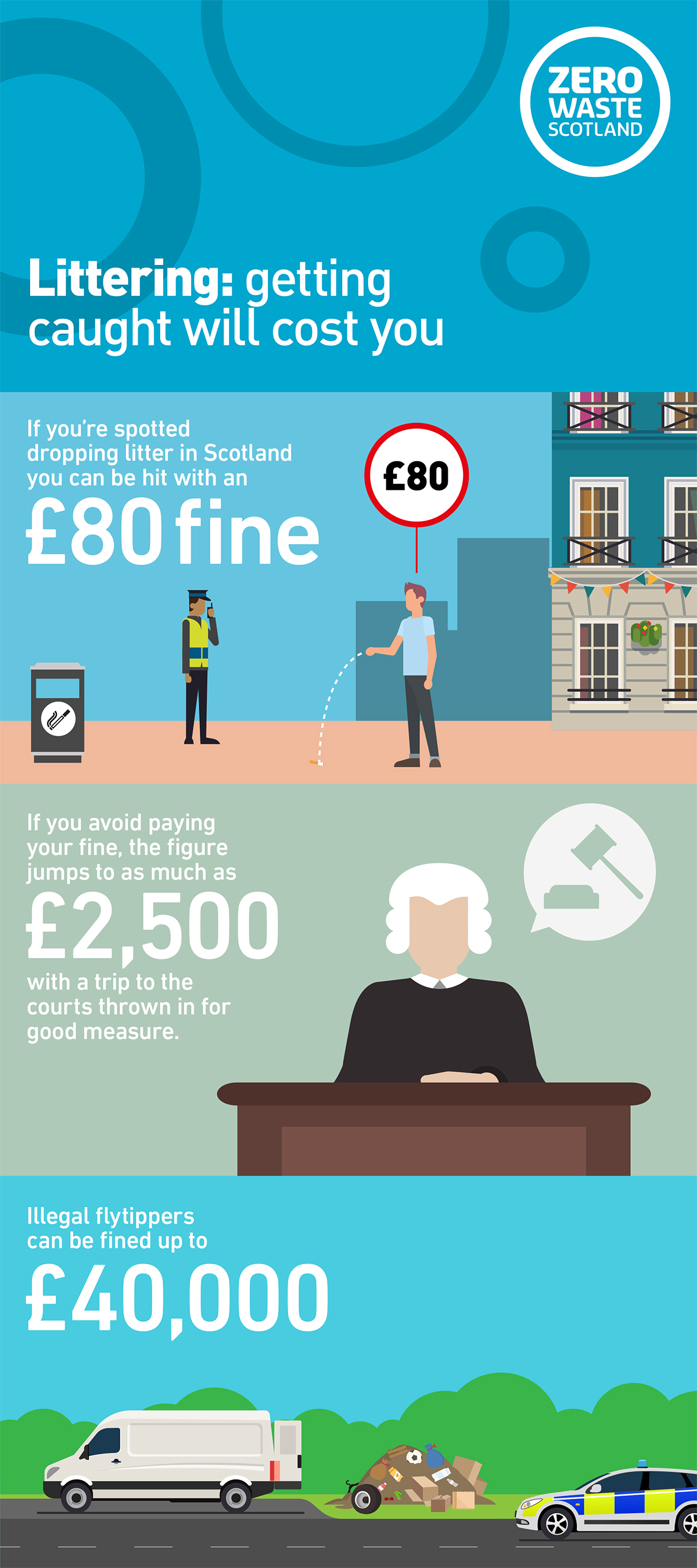 ZERO WASTE SCOTLAND

Littering: getting caught will cost you

If you're spotted dropping litter in Scotland you can be hit with an

£80 fine

£80

If you avoid paying your fine, the figure jumps to as much as

£2,500

with a trip to the courts thrown in for good measure.

Illegal flytippers can be fined up to

£40,000